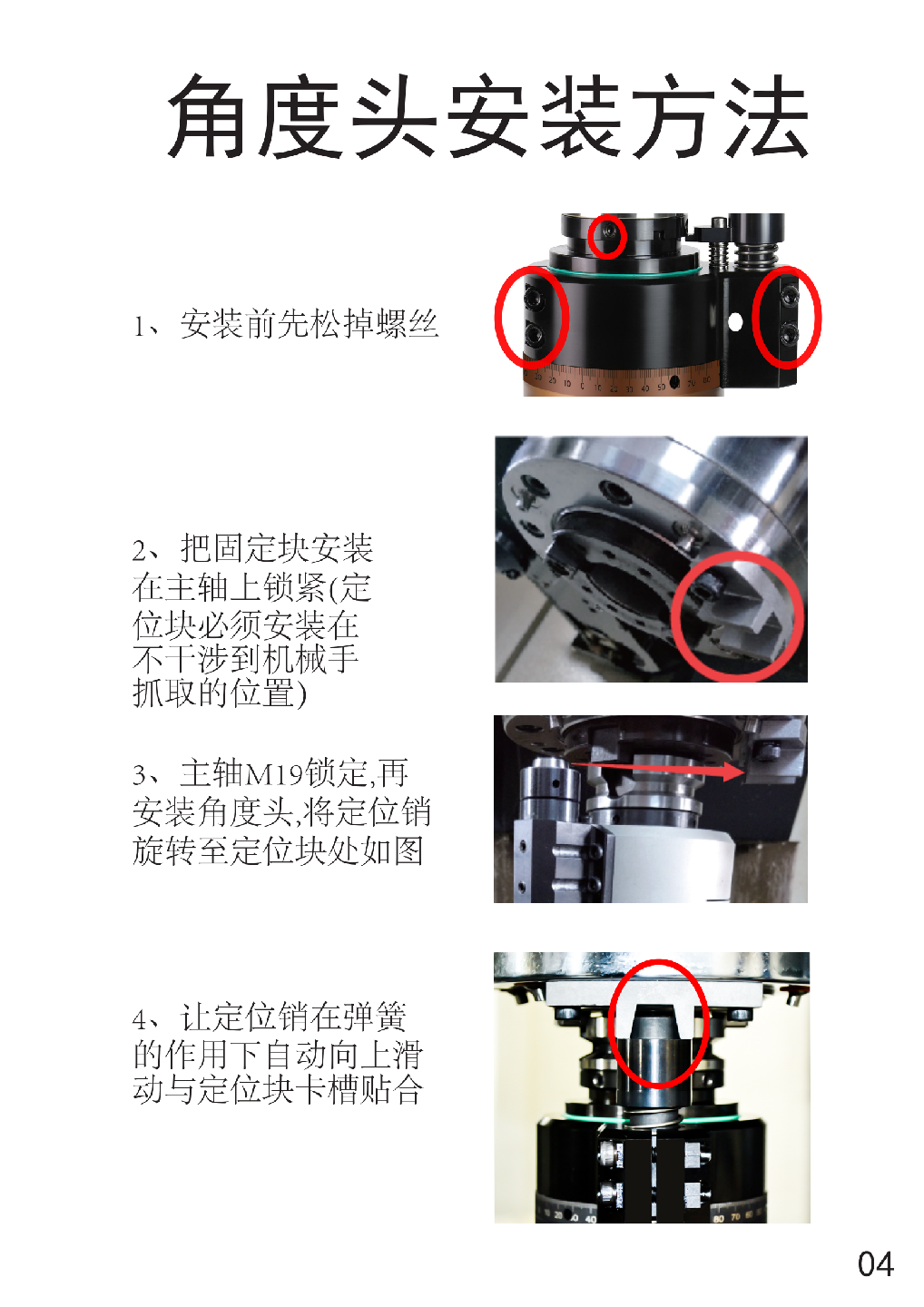 角度头安装方法

1、安装前先松掉螺丝

2、把固定块安装在主轴上锁紧(定位块必须安装在不干涉到机械手抓取的位置)

3、主轴M19锁定,再安装角度头,将定位销旋转至定位块处如图

4、让定位销在弹簧的作用下自动向上滑动与定位块卡槽贴合

04